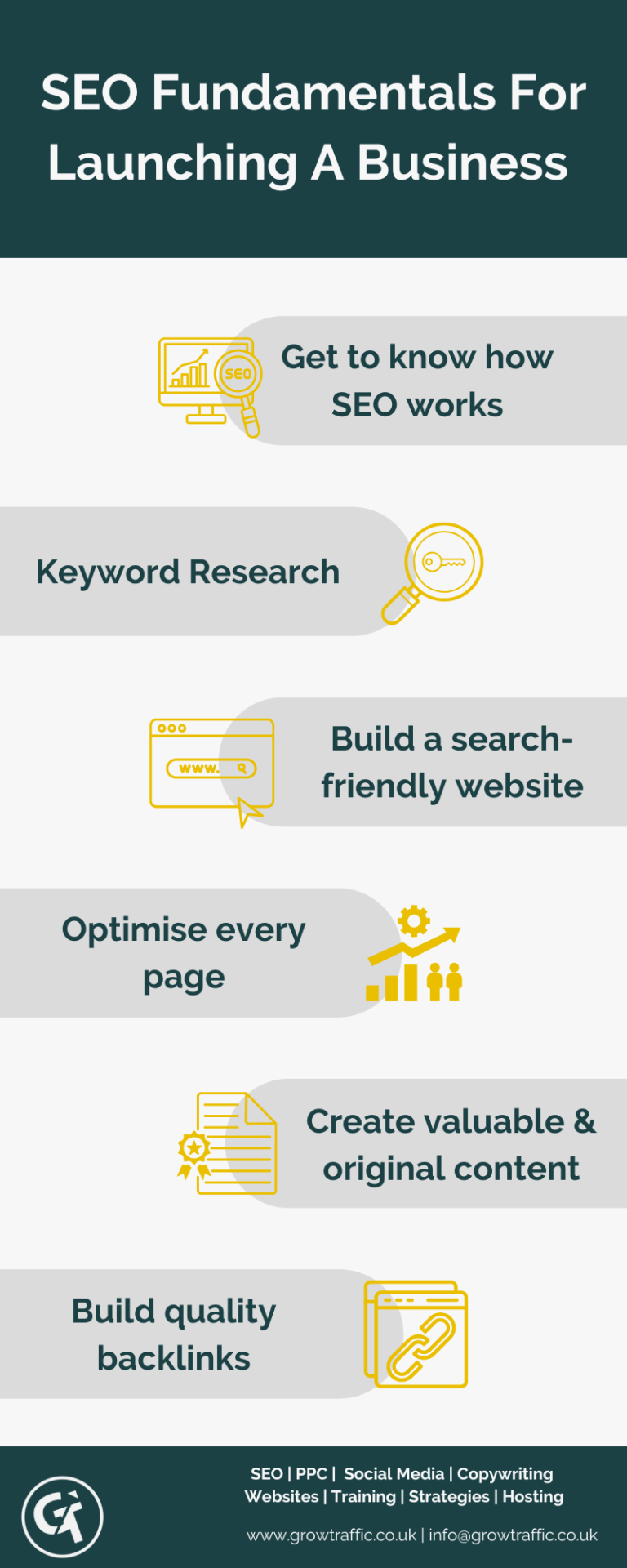 SEO Fundamentals For Launching A Business

SEO

Get to know how SEO works

Keyword Research

www.

Build a search-friendly website

Optimise every page

Create valuable & original content

Build quality backlinks

SEO | PPC | Social Media | Copywriting
Websites | Training | Strategies | Hosting

www.growtraffic.co.uk | info@growtraffic.co.uk