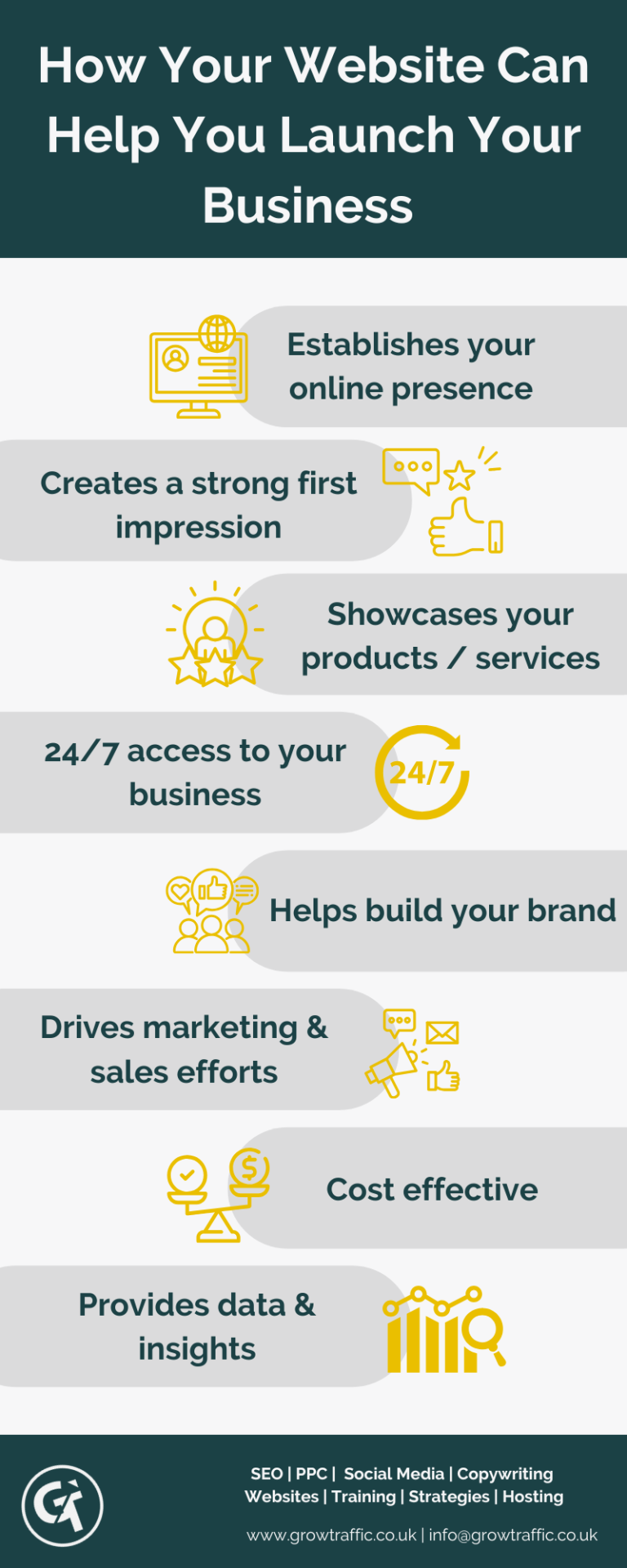 How Your Website Can Help You Launch Your Business

Establishes your online presence

Creates a strong first impression

Showcases your products / services

24/7 access to your business

24/7

Helps build your brand

Drives marketing & sales efforts

Cost effective

Provides data & insights

SEO | PPC | Social Media | Copywriting
Websites | Training | Strategies | Hosting

www.growtraffic.co.uk | info@growtraffic.co.uk