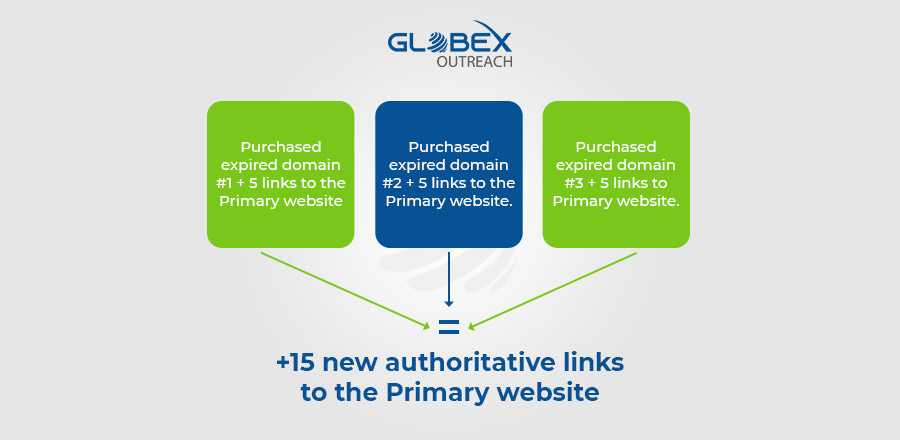 GLOBEX
OUTREACH

Purchased expired domain #1 + 5 links to the Primary website

Purchased expired domain #2 + 5 links to the Primary website.

Purchased expired domain #3 + 5 links to Primary website.

=

+15 new authoritative links to the Primary website